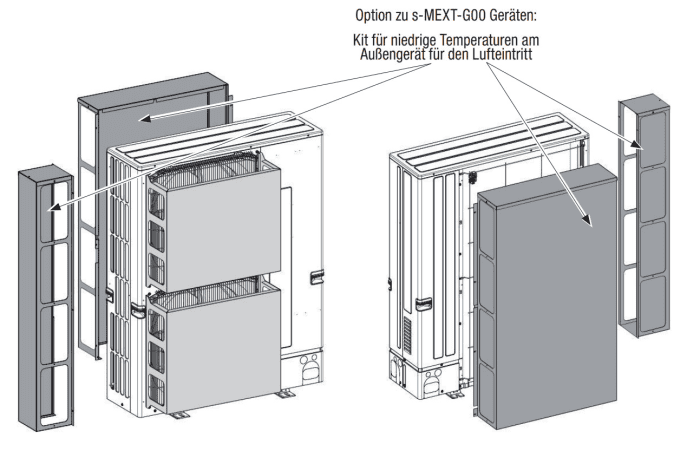 Option zu s-MEXT-G00 Geräten:

Kit für niedrige Temperaturen am Außengerät für den Lufteintritt